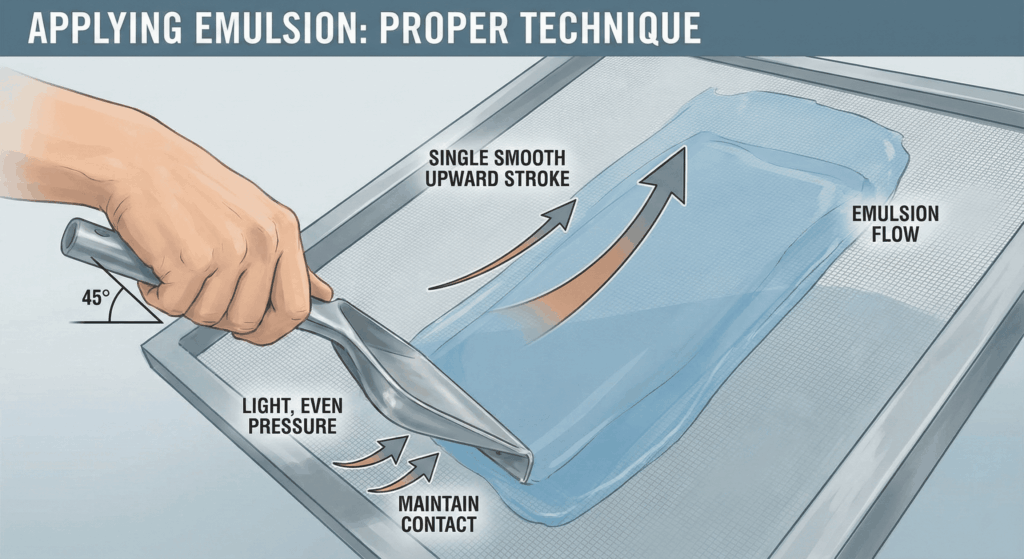 APPLYING EMULSION: PROPER TECHNIQUE

SINGLE SMOOTH UPWARD STROKE

EMULSION FLOW

45°

LIGHT, EVEN PRESSURE

MAINTAIN CONTACT