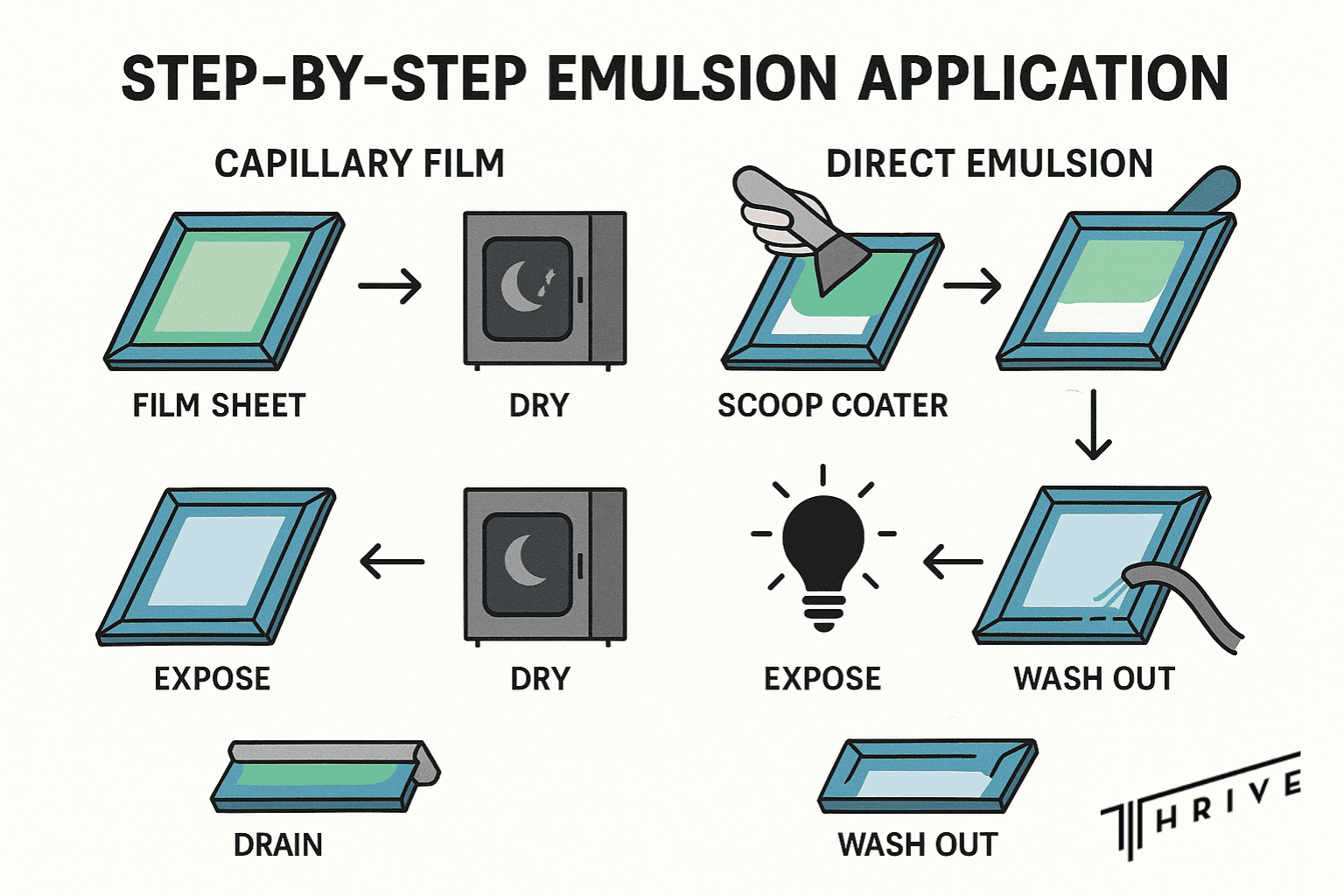 STEP-BY-STEP EMULSION APPLICATION

CAPILLARY FILM

FILM SHEET

DRY

EXPOSE

DRY

DRAIN

DIRECT EMULSION

SCOOP COATER

EXPOSE

WASH OUT

WASH OUT

THRIVE