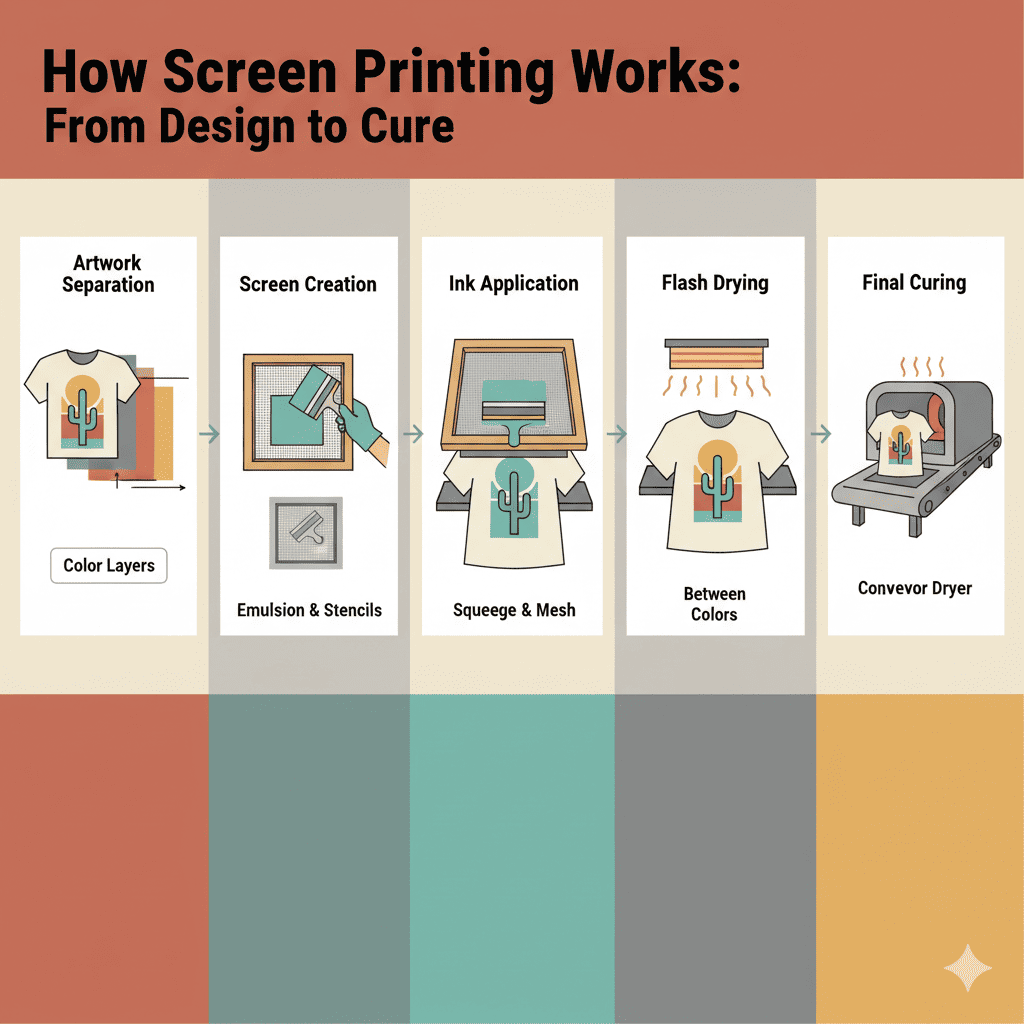 How Screen Printing Works:
From Design to Cure

Artwork Separation

Color Layers

Screen Creation

Emulsion & Stencils

Ink Application

Squeege & Mesh

Flash Drying

Between Colors

Final Curing

Convevor Dryer